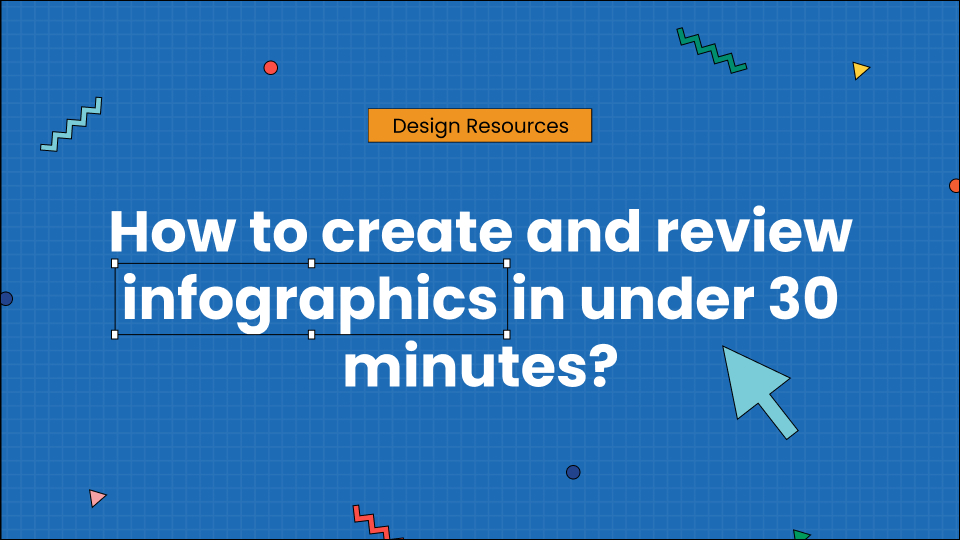 Design Resources

How to create and review infographics in under 30 minutes?